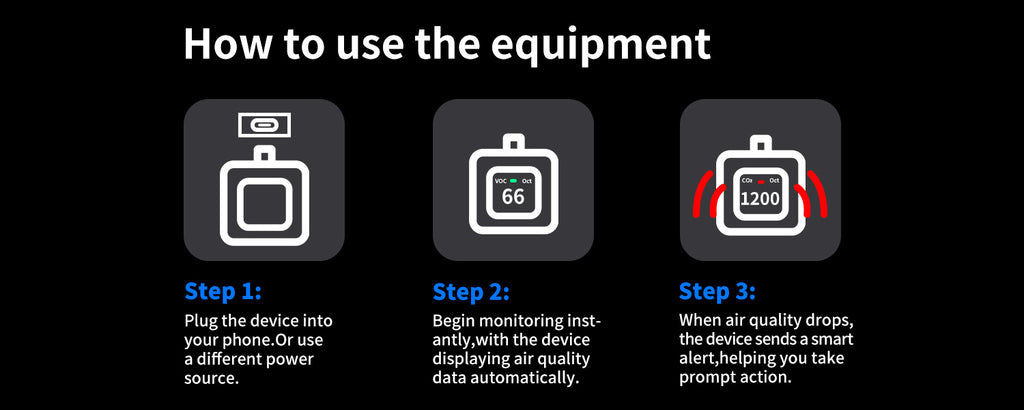 How to use the equipment

VOC Oct
66

$CO_2$ Oct
1200

Step 1:
Plug the device into your phone.Or use a different power source.

Step 2:
Begin monitoring instantly,with the device displaying air quality data automatically.

Step 3:
When air quality drops, the device sends a smart alert,helping you take prompt action.